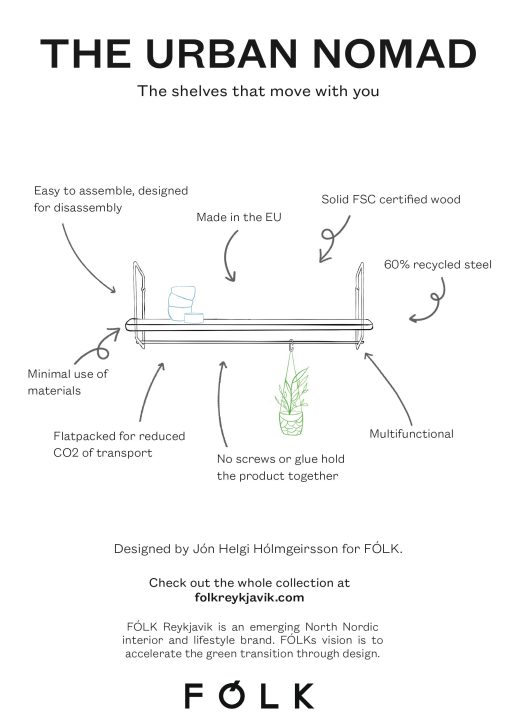 THE URBAN NOMAD

The shelves that move with you

Easy to assemble, designed for disassembly

Made in the EU

Solid FSC certified wood

60% recycled steel

Minimal use of materials

Flatpacked for reduced CO2 of transport

No screws or glue hold the product together

Multifunctional

Designed by Jón Helgi Hólmgeirsson for FÓLK.

Check out the whole collection at folkreykjavik.com

FÓLK Reykjavik is an emerging North Nordic interior and lifestyle brand. FÓLKs vision is to accelerate the green transition through design.

FÓLK