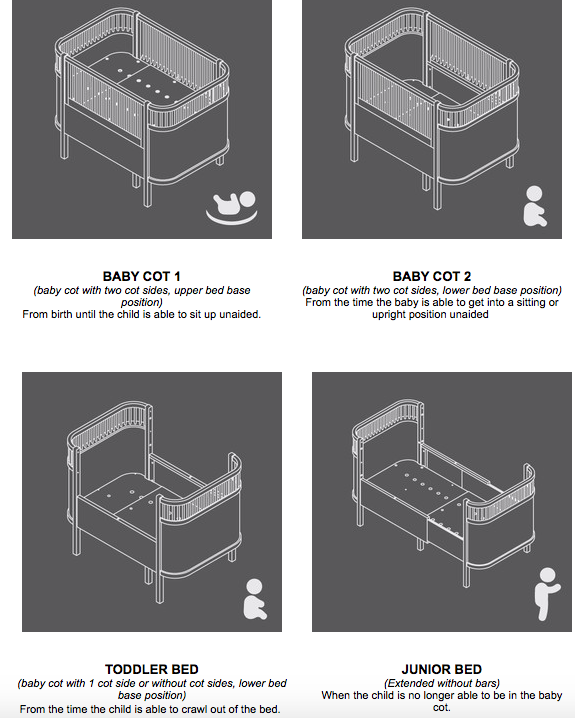 BABY COT 1
(baby cot with two cot sides, upper bed base position)
From birth until the child is able to sit up unaided.

BABY COT 2
(baby cot with two cot sides, lower bed base position)
From the time the baby is able to get into a sitting or upright position unaided

TODDLER BED
(baby cot with 1 cot side or without cot sides, lower bed base position)
From the time the child is able to crawl out of the bed.

JUNIOR BED
(Extended without bars)
When the child is no longer able to be in the baby cot.